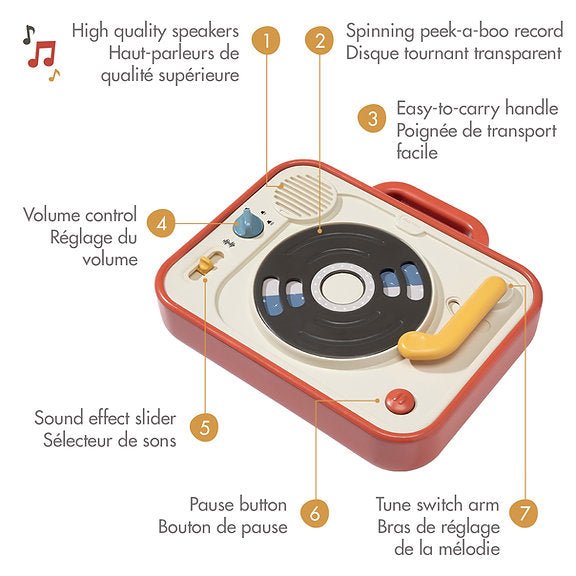 High quality speakers
Haut-parleurs de qualité supérieure

1

2

Spinning peek-a-boo record
Disque tournant transparent

3

Easy-to-carry handle
Poignée de transport facile

Volume control
Réglage du volume

4

Sound effect slider
Sélecteur de sons

5

Pause button
Bouton de pause

6

Tune switch arm
Bras de réglage de la mélodie

7